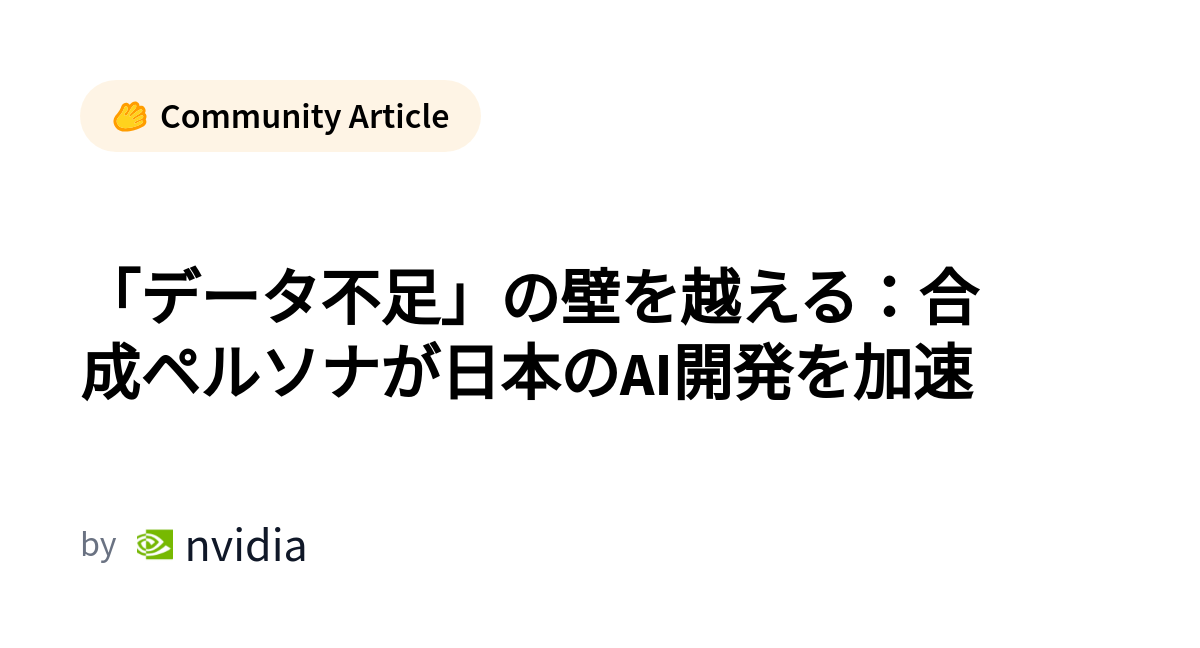 Community Article

「データ不足」の壁を越える：合成ペルソナが日本のAI開発を加速

by nvidia