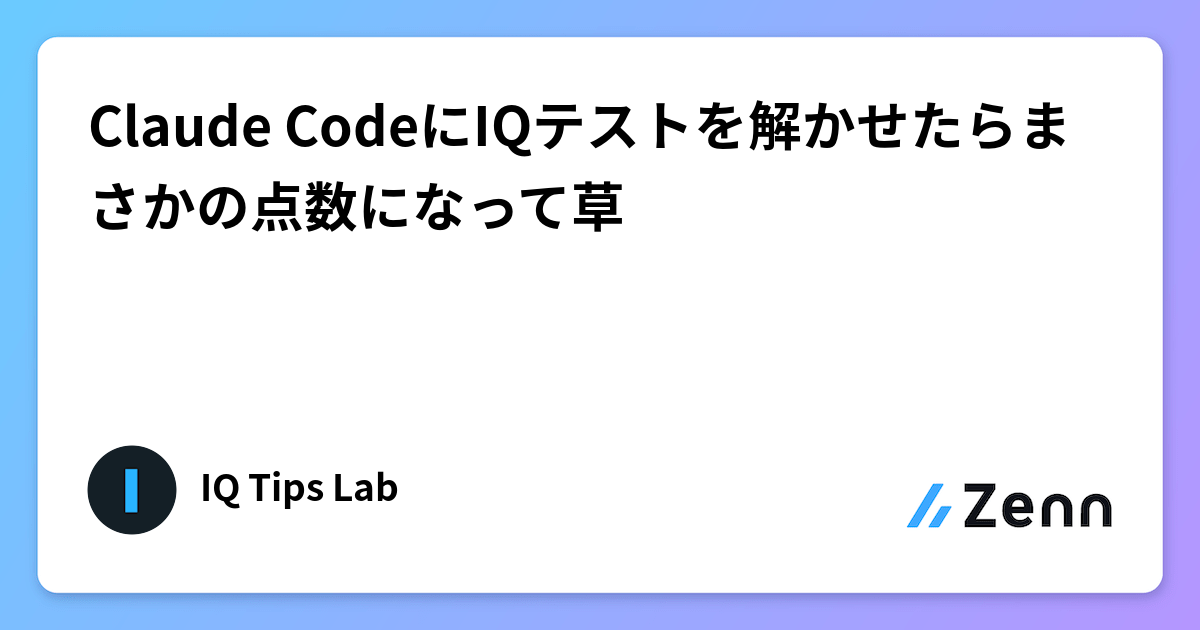 Claude CodeにIQテストを解かせたらまさかの点数になって草

IQ Tips Lab

Zenn